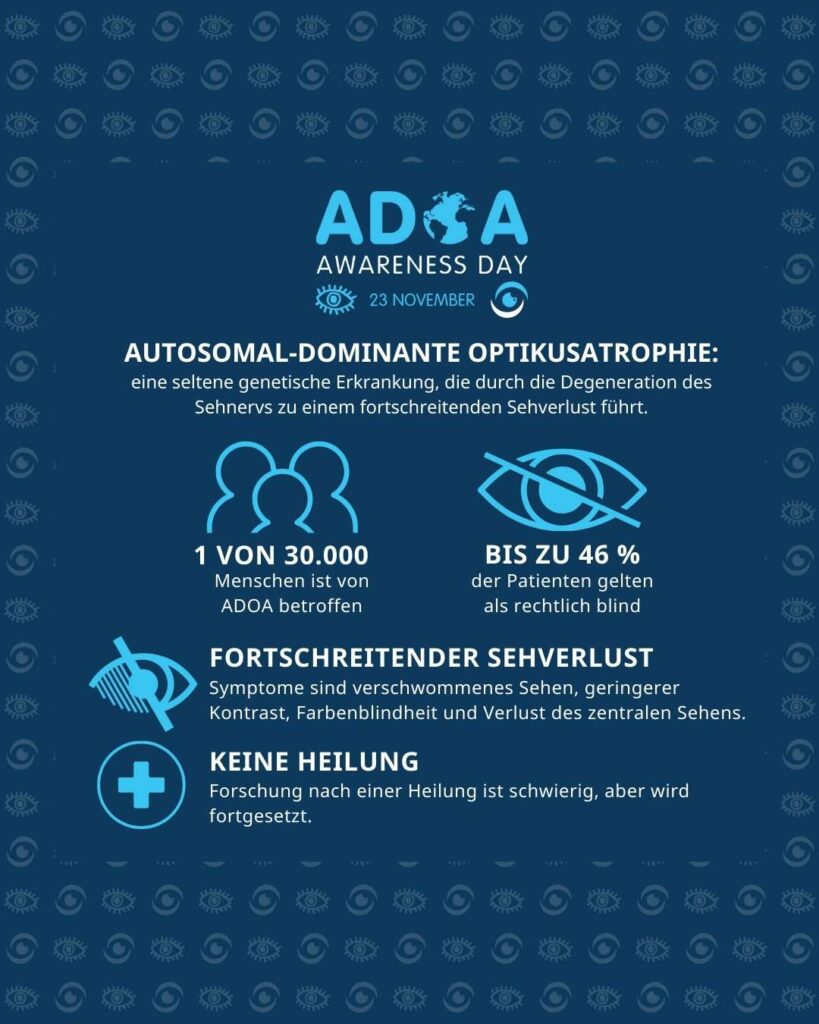 ADOA
AWARENESS DAY
23 NOVEMBER

AUTOSOMAL-DOMINANTE OPTIKUSATROPHIE:
eine seltene genetische Erkrankung, die durch die Degeneration des Sehnervs zu einem fortschreitenden Sehverlust führt.

1 VON 30.000
Menschen ist von ADOA betroffen

BIS ZU 46 %
der Patienten gelten als rechtlich blind

FORTSCHREITENDER SEHVERLUST
Symptome sind verschwommenes Sehen, geringerer Kontrast, Farbenblindheit und Verlust des zentralen Sehens.

KEINE HEILUNG
Forschung nach einer Heilung ist schwierig, aber wird fortgesetzt.