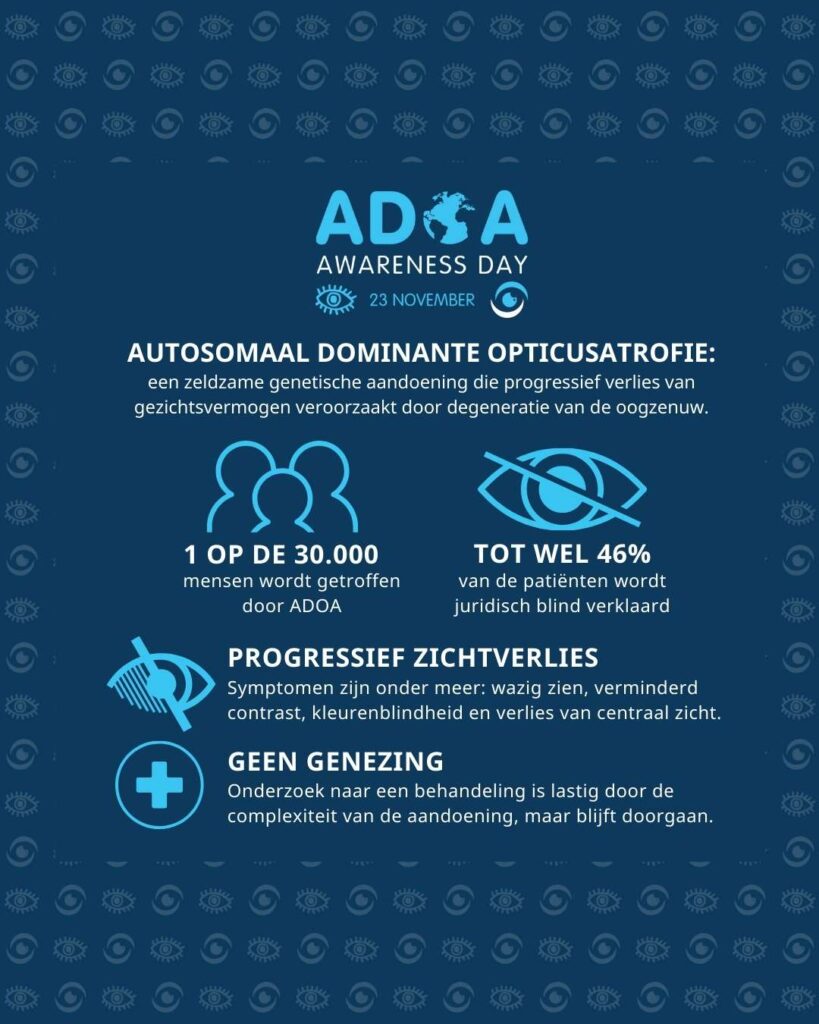 ADOA
AWARENESS DAY
23 NOVEMBER

AUTOSOMAAL DOMINANTE OPTICUSATROFIE:
een zeldzame genetische aandoening die progressief verlies van gezichtsvermogen veroorzaakt door degeneratie van de oogzenuw.

1 OP DE 30.000
mensen wordt getroffen door ADOA

TOT WEL 46%
van de patiënten wordt juridisch blind verklaard

PROGRESSIEF ZICHTVERLIES
Symptomen zijn onder meer: wazig zien, verminderd contrast, kleurenblindheid en verlies van centraal zicht.

GEEN GENEZING
Onderzoek naar een behandeling is lastig door de complexiteit van de aandoening, maar blijft doorgaan.